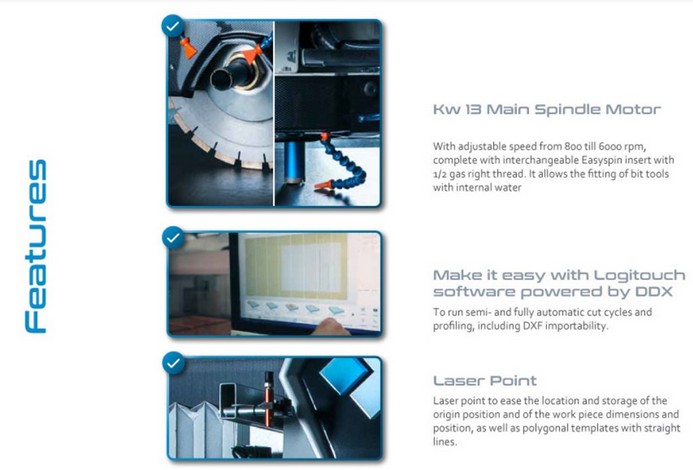 Features

Kw 13 Main Spindle Motor

With adjustable speed from 800 till 6000 rpm, complete with interchangeable Easyspin insert with 1/2 gas right thread. It allows the fitting of bit tools with internal water

Make it easy with Logitouch software powered by DDX

To run semi- and fully automatic cut cycles and profiling, including DXF importability.

Laser Point

Laser point to ease the location and storage of the origin position and of the work piece dimensions and position, as well as polygonal templates with straight lines.